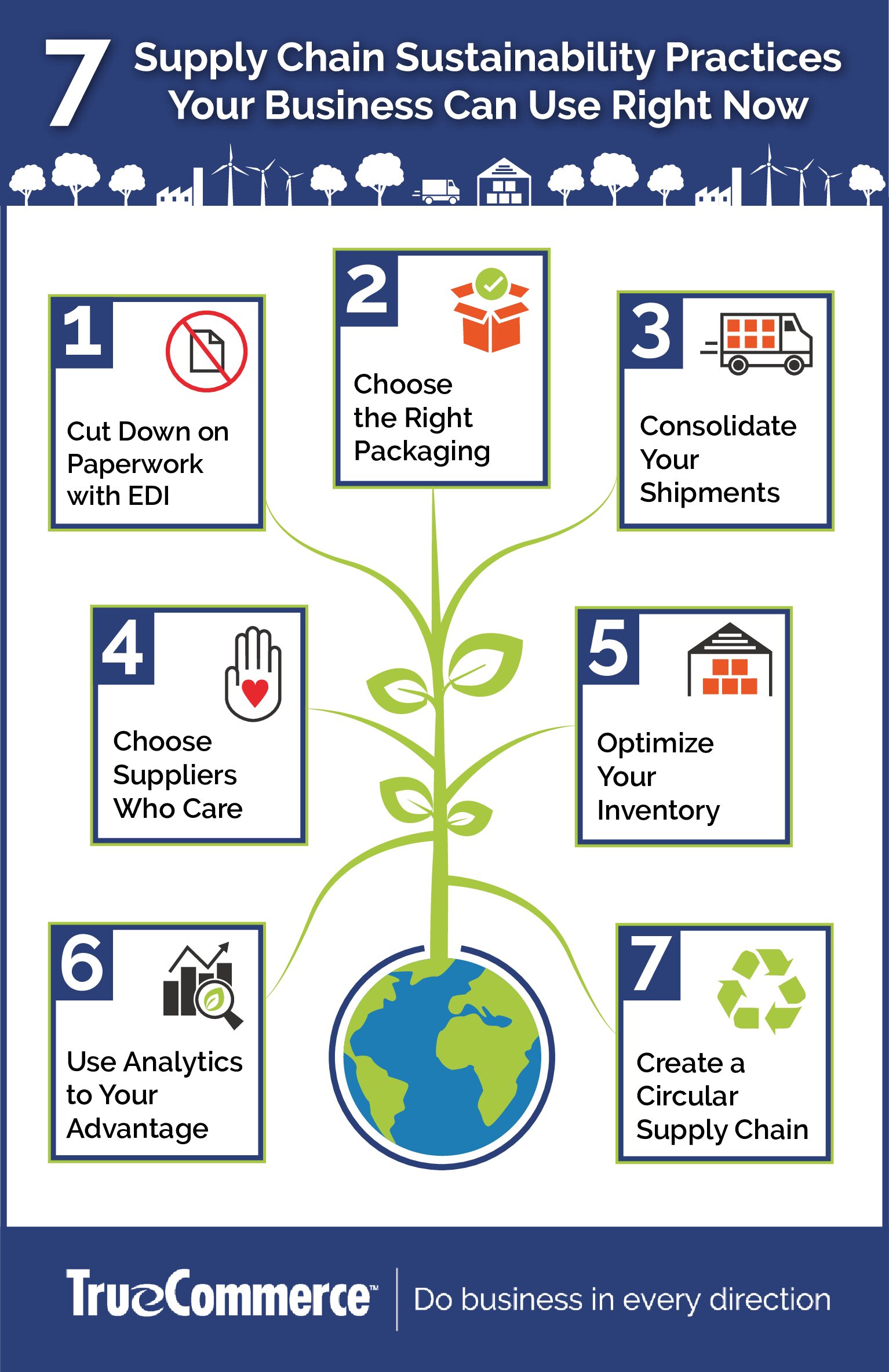 7 Supply Chain Sustainability Practices Your Business Can Use Right Now

1
Cut Down on Paperwork with EDI

2
Choose the Right Packaging

3
Consolidate Your Shipments

4
Choose Suppliers Who Care

5
Optimize Your Inventory

6
Use Analytics to Your Advantage

7
Create a Circular Supply Chain

TrueCommerce™ | Do business in every direction